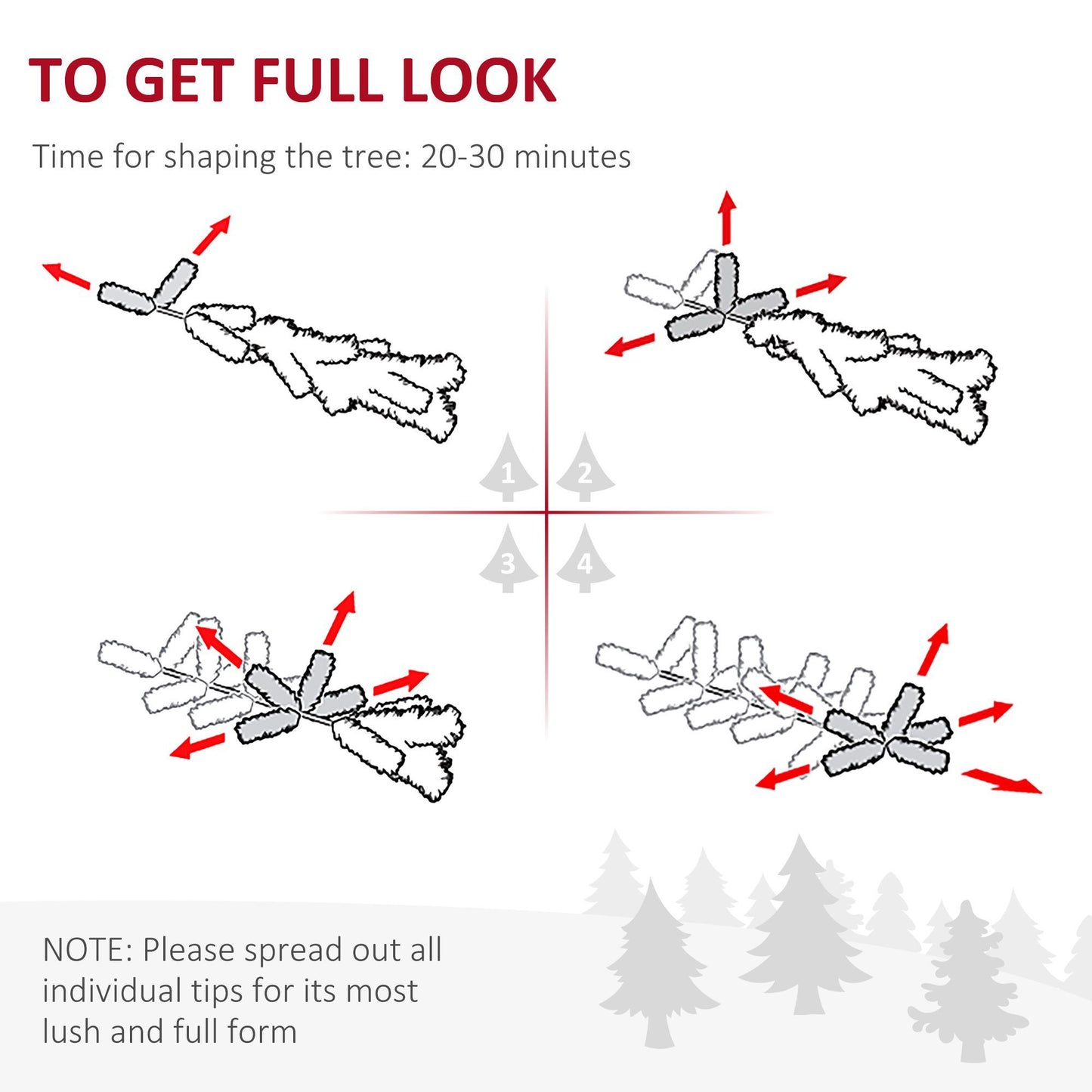 TO GET FULL LOOK

Time for shaping the tree: 20-30 minutes

1
2
3
4

NOTE: Please spread out all individual tips for its most lush and full form